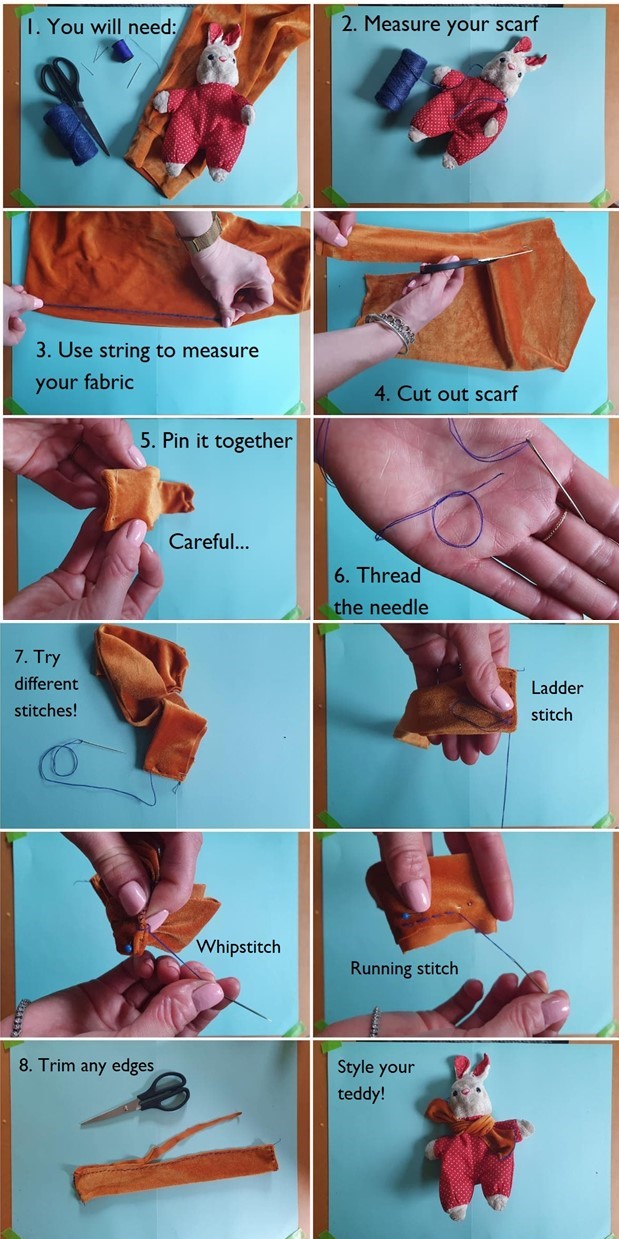 1. You will need:

2. Measure your scarf

3. Use string to measure your fabric

4. Cut out scarf

5. Pin it together

Careful...

6. Thread the needle

7. Try different stitches!

Ladder stitch

Whipstitch

Running stitch

8. Trim any edges

Style your teddy!